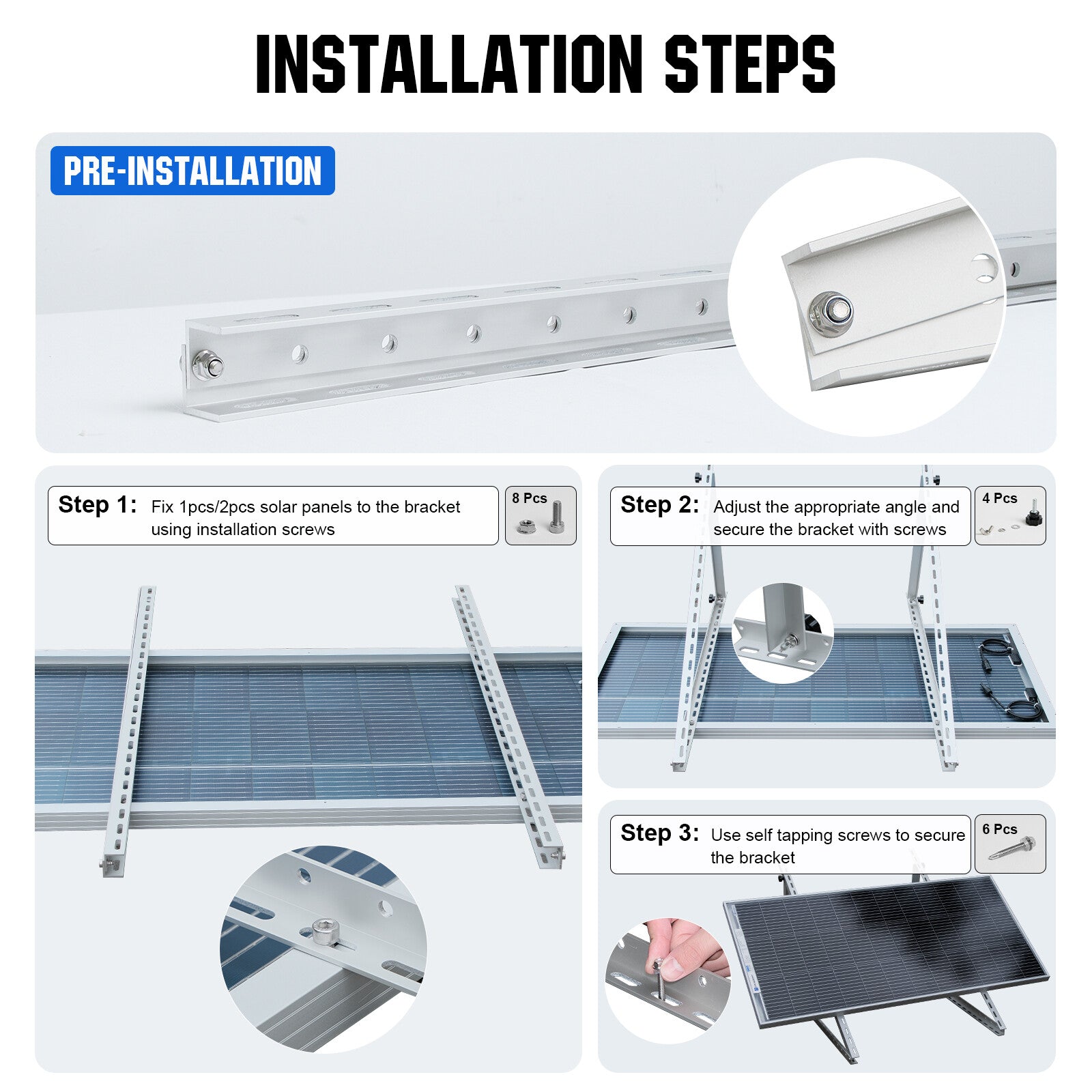 INSTALLATION STEPS

PRE-INSTALLATION

Step 1: Fix 1pcs/2pcs solar panels to the bracket using installation screws

8 Pcs

Step 2: Adjust the appropriate angle and secure the bracket with screws

4 Pcs

Step 3: Use self tapping screws to secure the bracket

6 Pcs