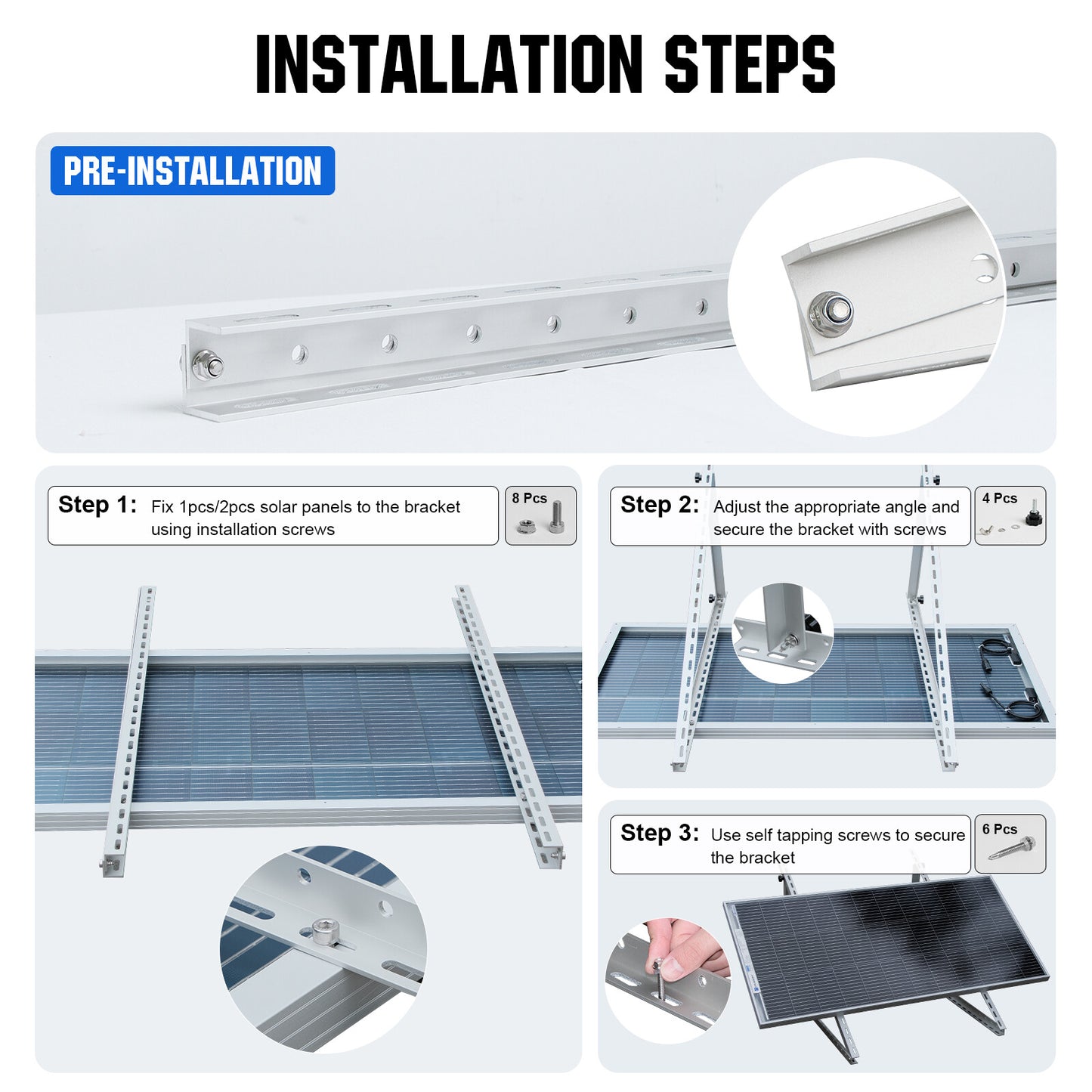 INSTALLATION STEPS

PRE-INSTALLATION

Step 1: Fix 1pcs/2pcs solar panels to the bracket using installation screws

8 Pcs

Step 2: Adjust the appropriate angle and secure the bracket with screws

4 Pcs

Step 3: Use self tapping screws to secure the bracket

6 Pcs