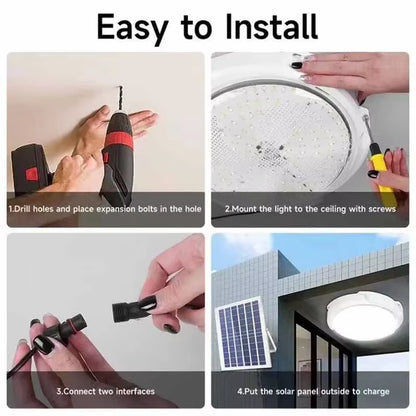 Easy to Install

1.Drill holes and place expansion bolts in the hole

2.Mount the light to the ceiling with screws

3.Connect two interfaces

4.Put the solar panel outside to charge